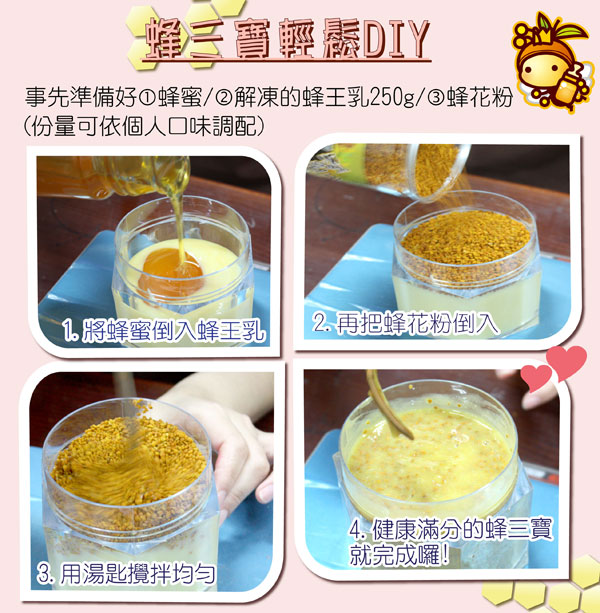 蜂三寶輕鬆DIY

事先準備好①蜂蜜/②解凍的蜂王乳250g/③蜂花粉
(份量可依個人口味調配)

1. 將蜂蜜倒入蜂王乳

2. 再把蜂花粉倒入

3. 用湯匙攪拌均勻

4. 健康滿分的蜂三寶就完成囉!